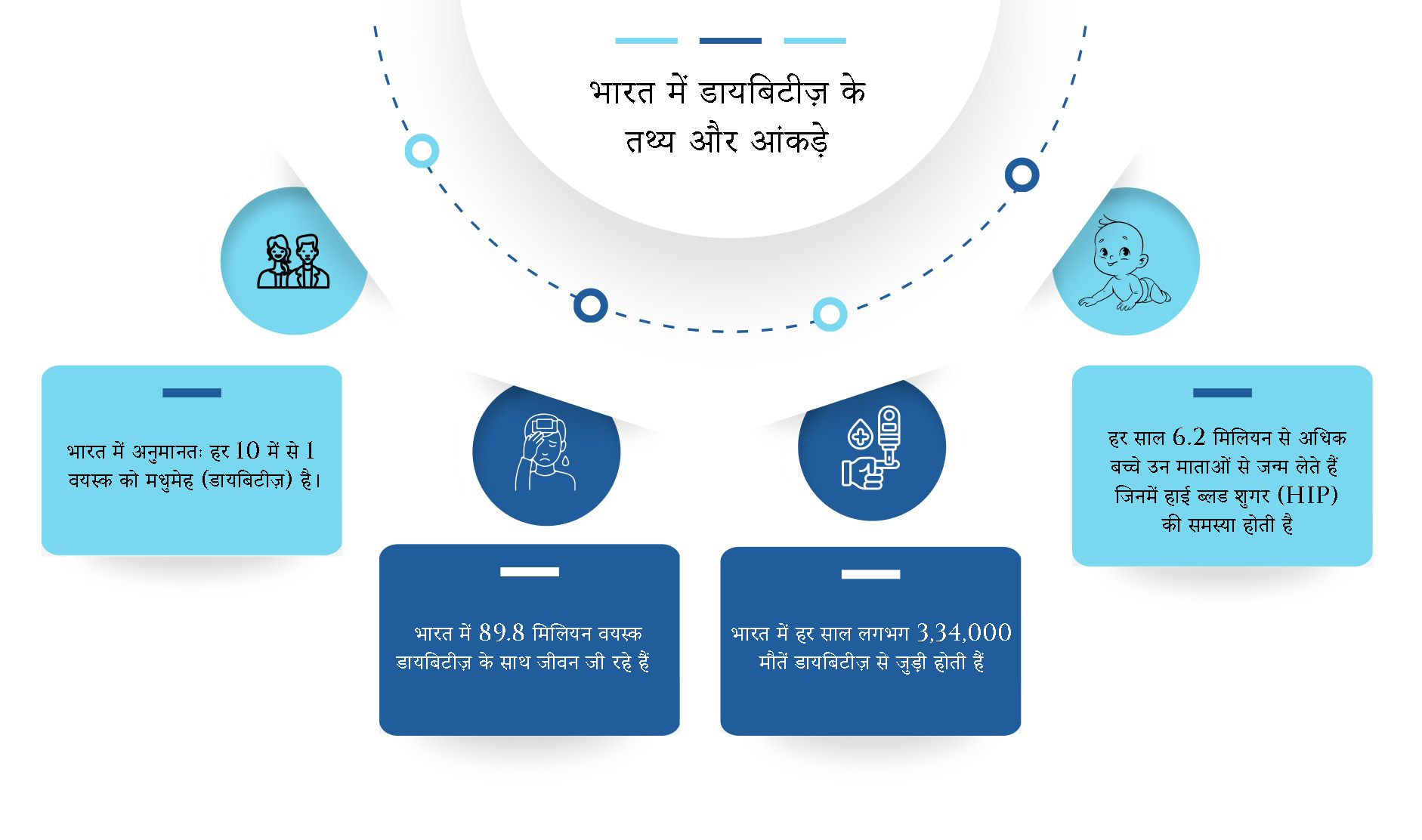 भारत में डायबिटीज़ के तथ्य और आंकड़े

भारत में अनुमानतः हर 10 में से 1 वयस्क को मधुमेह (डायबिटीज़) है।

भारत में 89.8 मिलियन वयस्क डायबिटीज़ के साथ जीवन जी रहे हैं

भारत में हर साल लगभग 3,34,000 मौतें डायबिटीज़ से जुड़ी होती हैं

हर साल 6.2 मिलियन से अधिक बच्चे उन माताओं से जन्म लेते हैं जिनमें हाई ब्लड शुगर (HIP) की समस्या होती है